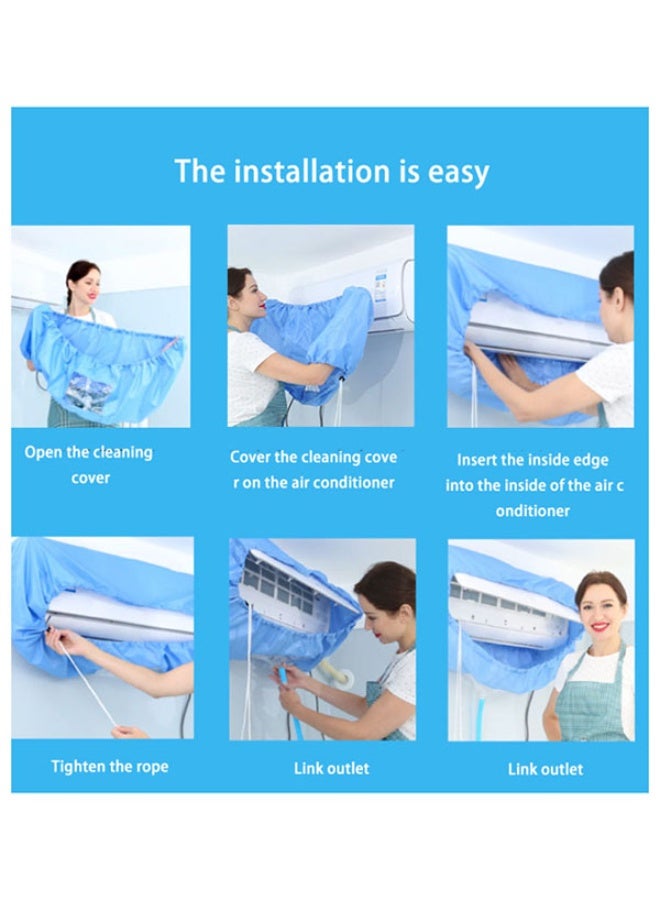 The installation is easy

Open the cleaning cover

Cover the cleaning cove r on the air conditioner

Insert the inside edge into the inside of the air c onditioner

Tighten the rope

Link outlet

Link outlet